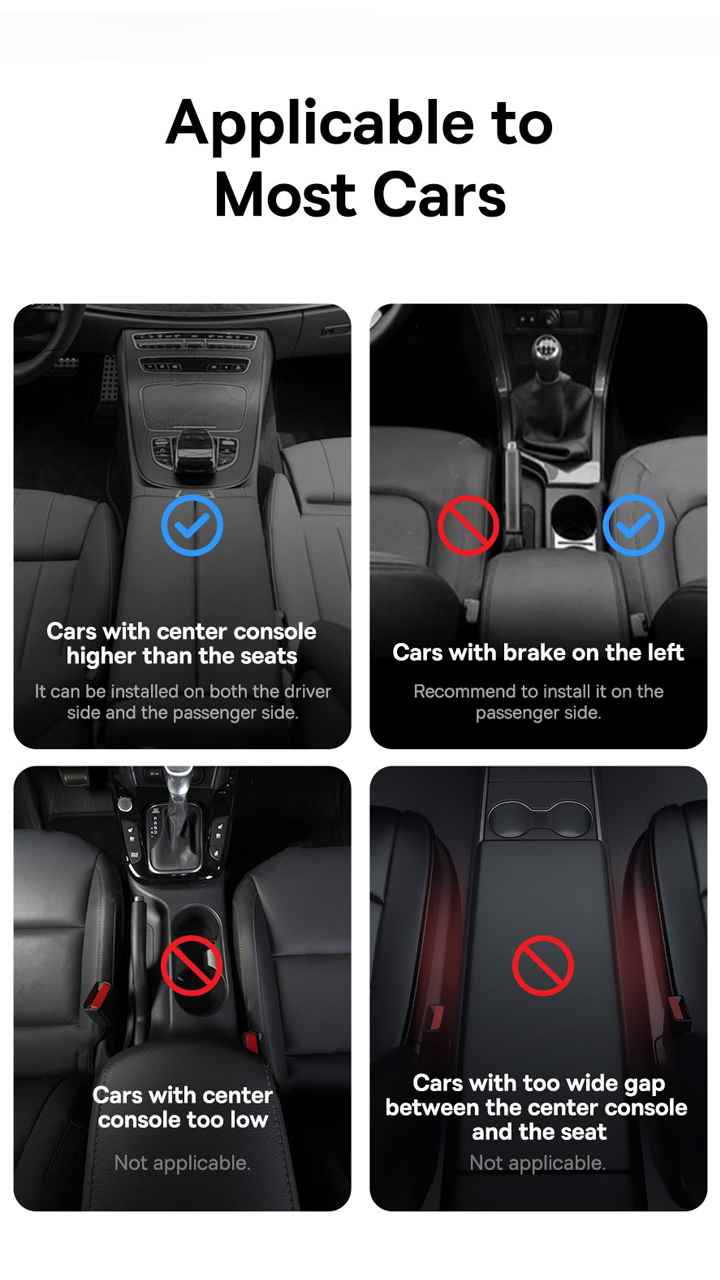 Applicable to Most Cars

Cars with center console higher than the seats

It can be installed on both the driver side and the passenger side.

Cars with brake on the left

Recommend to install it on the passenger side.

Cars with center console too low

Not applicable.

Cars with too wide gap between the center console and the seat

Not applicable.