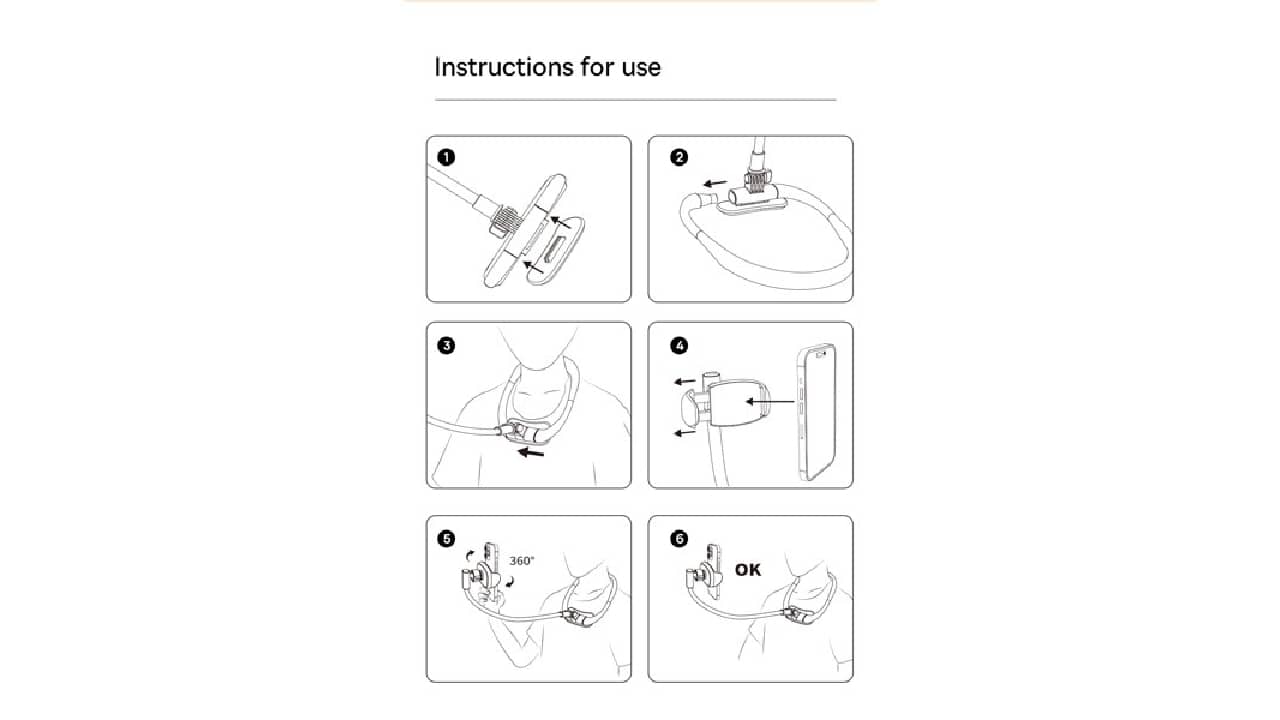 Instructions for use

1

2

3

4

5

360°

6

OK