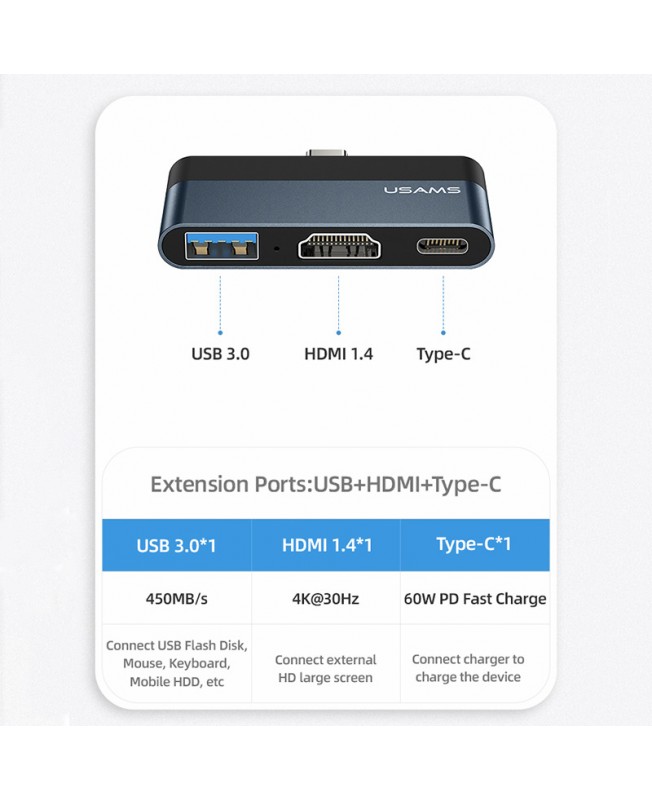 USAMS

USB 3.0

HDMI 1.4

Type-C

Extension Ports:USB+HDMI+Type-C

| USB 3.0*1 | HDMI 1.4*1 | Type-C*1 |
|---|---|---|
| 450MB/s | 4K@30Hz | 60W PD Fast Charge |
| Connect USB Flash Disk, Mouse, Keyboard, Mobile HDD, etc | Connect external HD large screen | Connect charger to charge the device |