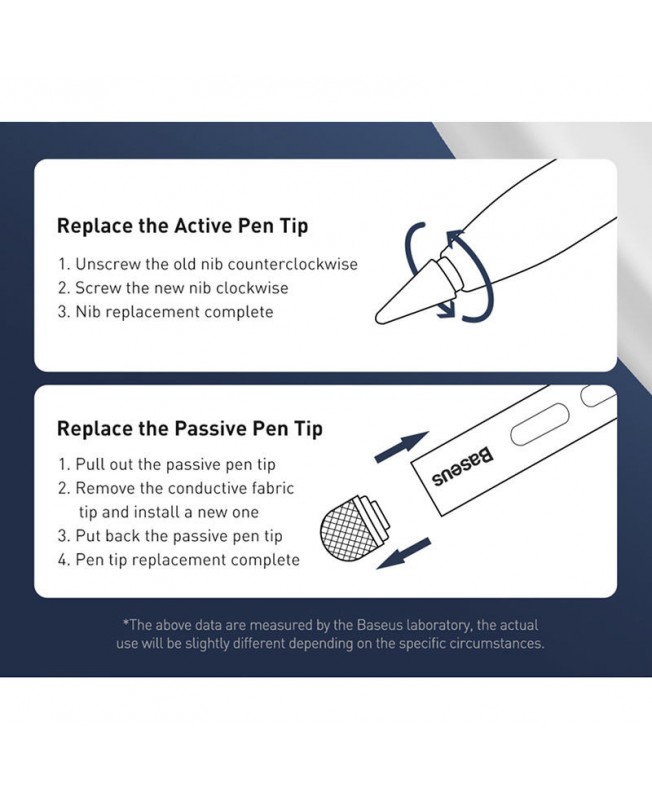 Replace the Active Pen Tip

1. Unscrew the old nib counterclockwise
2. Screw the new nib clockwise
3. Nib replacement complete

Replace the Passive Pen Tip

1. Pull out the passive pen tip
2. Remove the conductive fabric tip and install a new one
3. Put back the passive pen tip
4. Pen tip replacement complete

Baseus

*The above data are measured by the Baseus laboratory, the actual use will be slightly different depending on the specific circumstances.