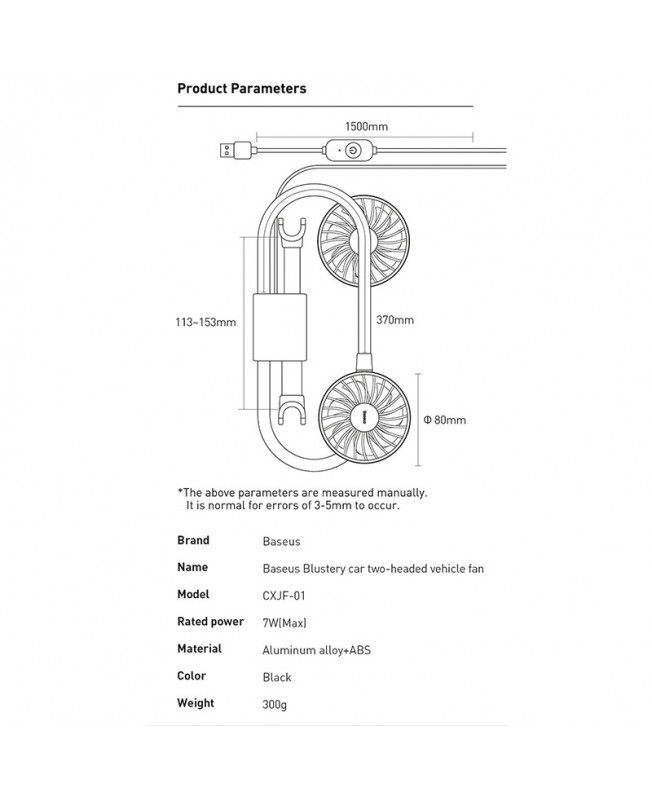 Product Parameters

1500mm

113~153mm

370mm

Baseus

Φ 80mm

*The above parameters are measured manually.
It is normal for errors of 3-5mm to occur.

| Brand | Baseus |
|---|---|
| Name | Baseus Blustery car two-headed vehicle fan |
| Model | CXJF-01 |
| Rated power | 7W(Max) |
| Material | Aluminum alloy+ABS |
| Color | Black |
| Weight | 300g |