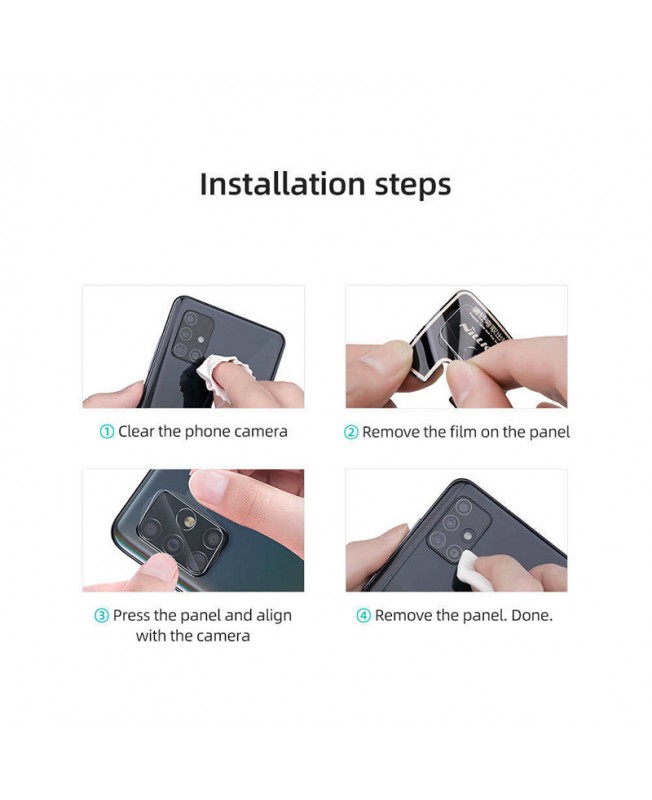 Installation steps

① Clear the phone camera

② Remove the film on the panel

③ Press the panel and align with the camera

④ Remove the panel. Done.