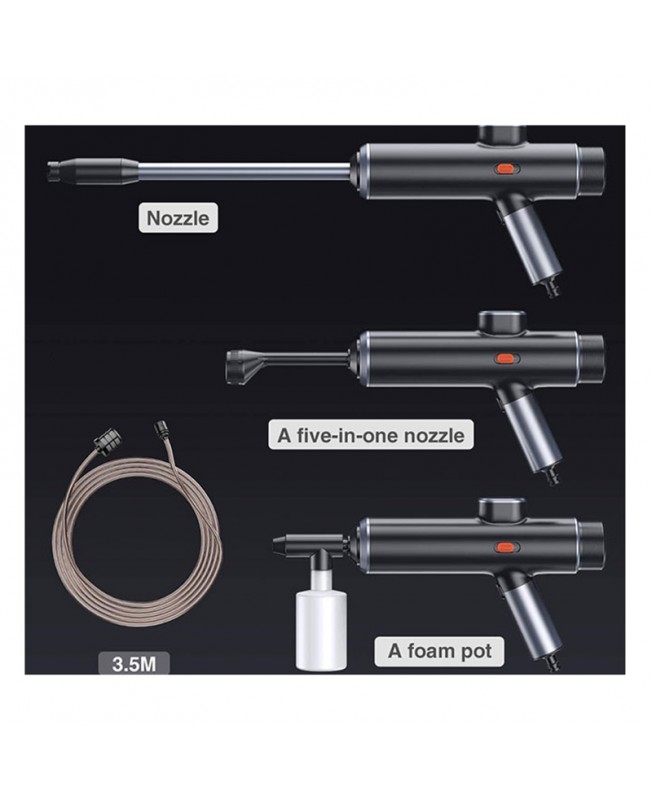 Nozzle

A five-in-one nozzle

3.5M

A foam pot