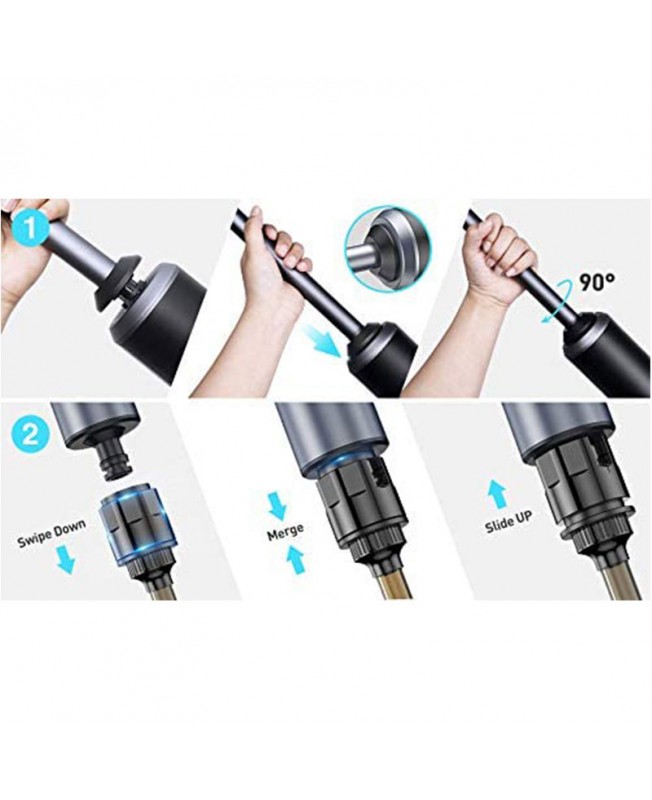 1

90°

2

Swipe Down

Merge

Slide UP