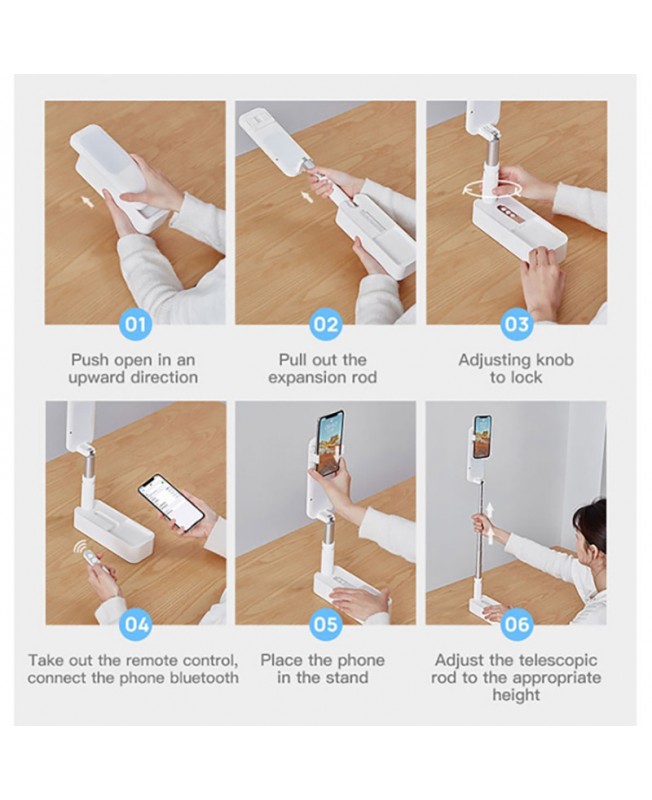 01

Push open in an upward direction

02

Pull out the expansion rod

03

Adjusting knob to lock

04

Take out the remote control, connect the phone bluetooth

05

Place the phone in the stand

06

Adjust the telescopic rod to the appropriate height