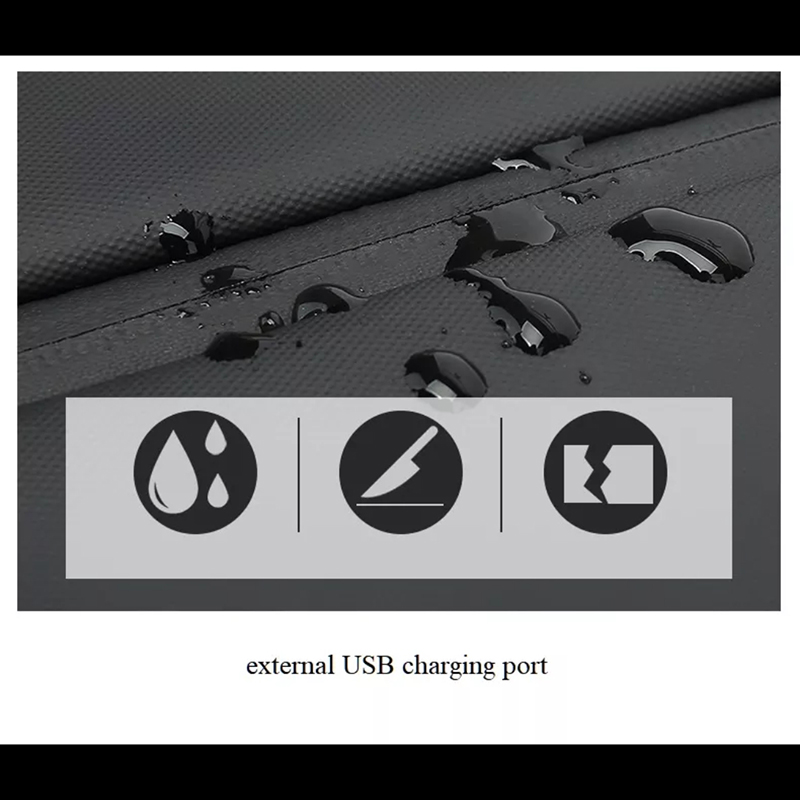 external USB charging port