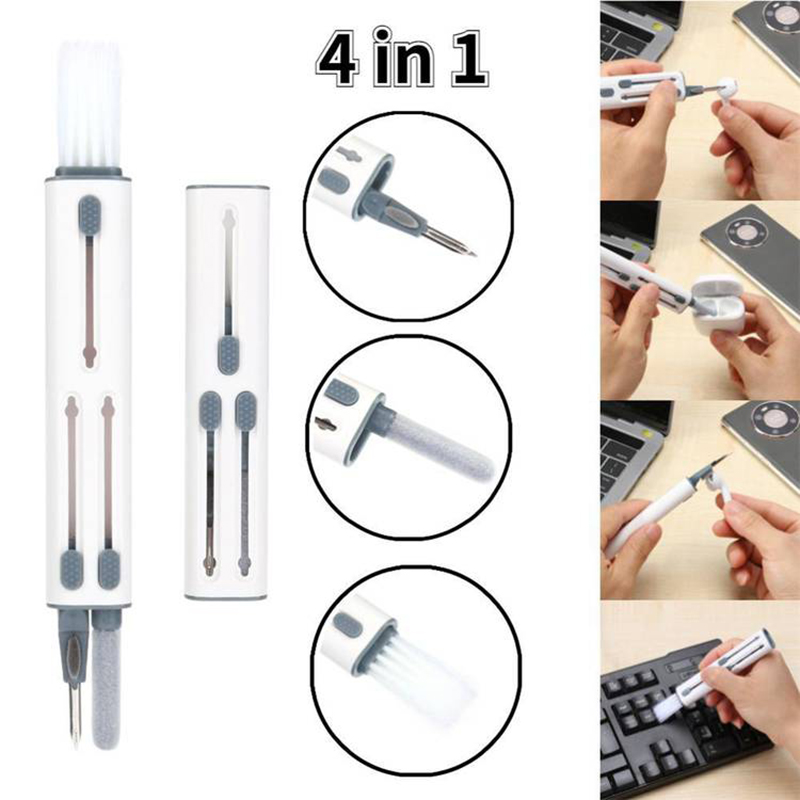 4 in 1