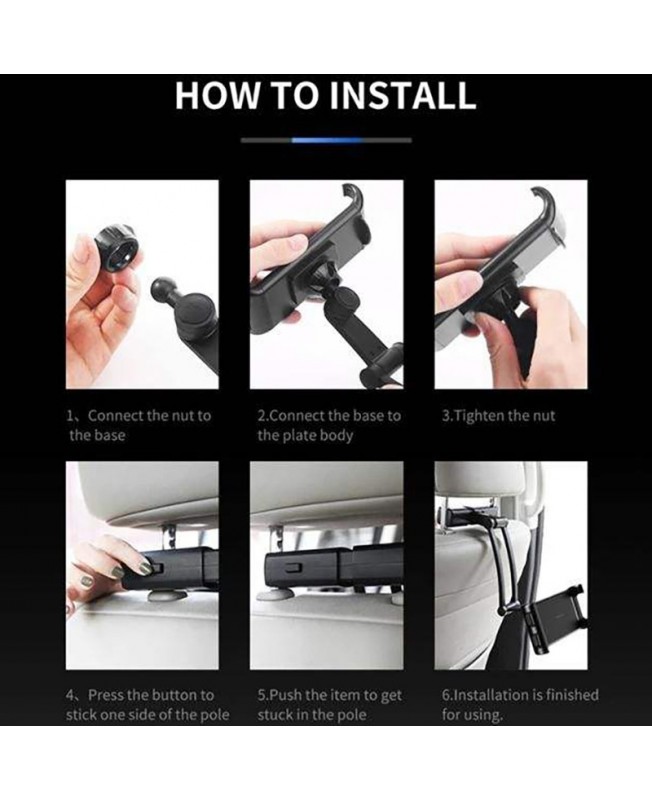 HOW TO INSTALL

1、Connect the nut to the base

2.Connect the base to the plate body

3.Tighten the nut

4、Press the button to stick one side of the pole

5.Push the item to get stuck in the pole

6.Installation is finished for using.