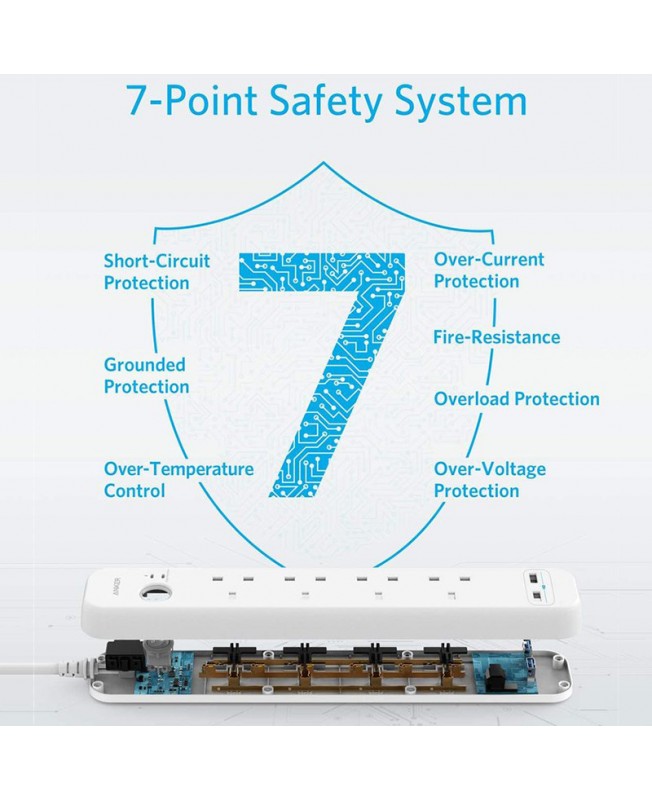 7-Point Safety System

Short-Circuit Protection

Grounded Protection

Over-Temperature Control

7

Over-Current Protection

Fire-Resistance

Overload Protection

Over-Voltage Protection

ANKER