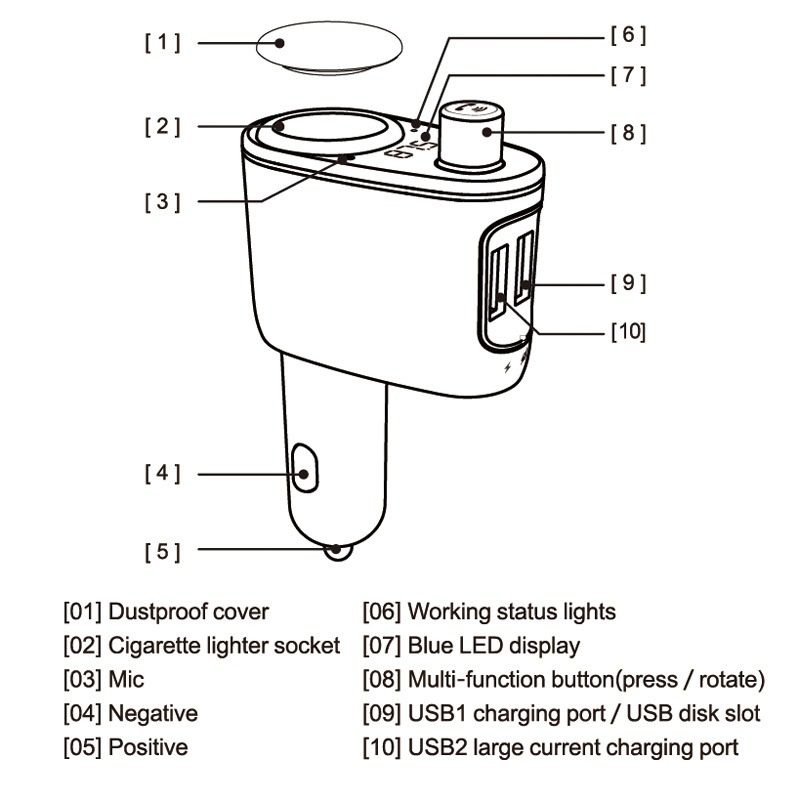 [ 1 ]
[ 2 ]
[ 3 ]
[ 4 ]
[ 5 ]
[ 6 ]
[ 7 ]
[ 8 ]
[ 9 ]
[10]

[01] Dustproof cover
[02] Cigarette lighter socket
[03] Mic
[04] Negative
[05] Positive

[06] Working status lights
[07] Blue LED display
[08] Multi-function button(press / rotate)
[09] USB1 charging port / USB disk slot
[10] USB2 large current charging port