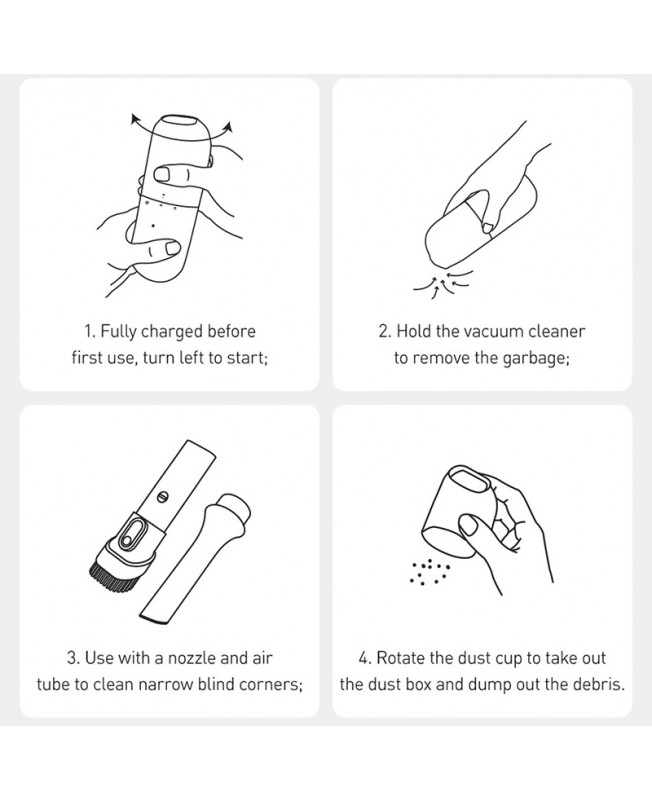 1. Fully charged before first use, turn left to start;

2. Hold the vacuum cleaner to remove the garbage;

3. Use with a nozzle and air tube to clean narrow blind corners;

4. Rotate the dust cup to take out the dust box and dump out the debris.