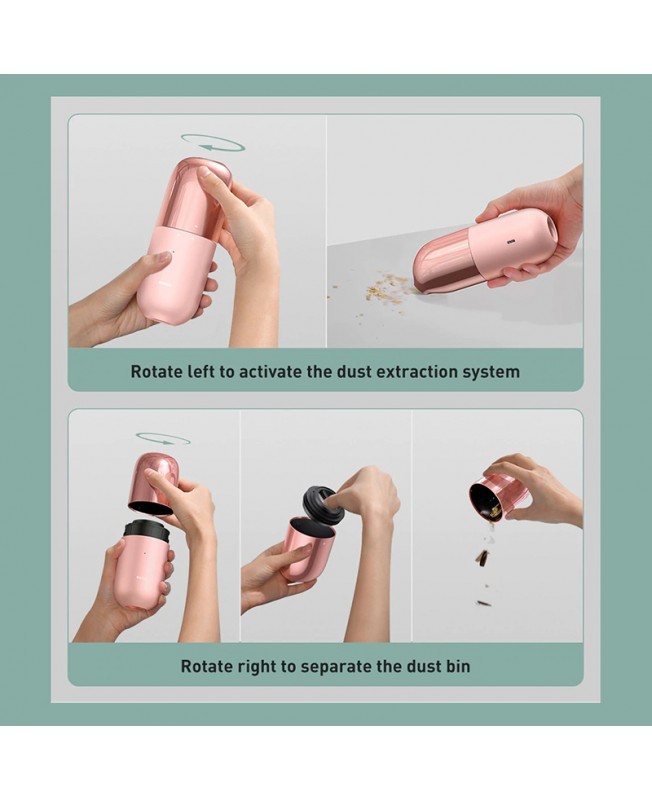 Rotate left to activate the dust extraction system

Rotate right to separate the dust bin