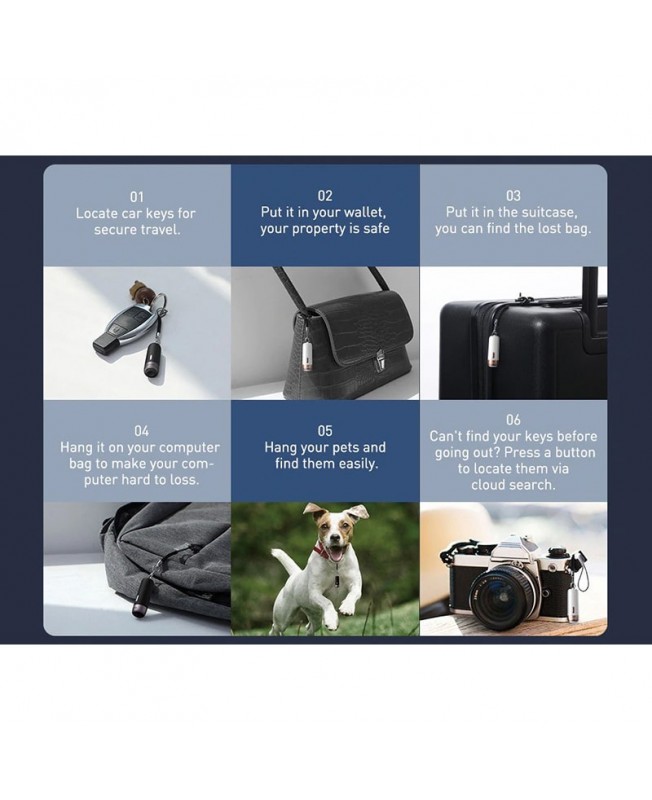 01
Locate car keys for secure travel.

02
Put it in your wallet, your property is safe

03
Put it in the suitcase, you can find the lost bag.

04
Hang it on your computer bag to make your computer hard to loss.

05
Hang your pets and find them easily.

06
Can't find your keys before going out? Press a button to locate them via cloud search.