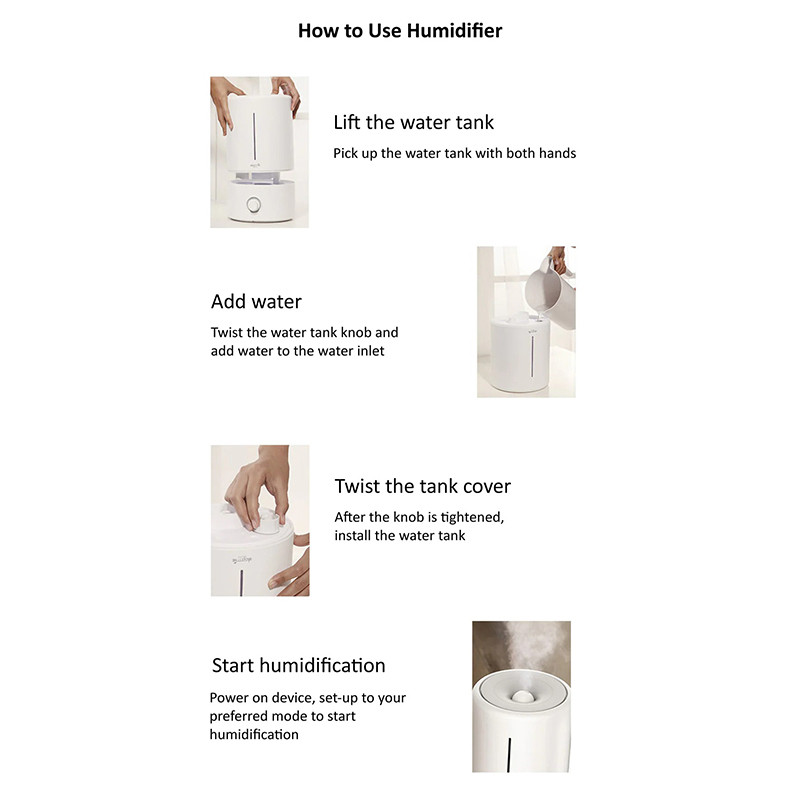 How to Use Humidifier

Lift the water tank

Pick up the water tank with both hands

Add water

Twist the water tank knob and add water to the water inlet

Twist the tank cover

After the knob is tightened, install the water tank

Start humidification

Power on device, set-up to your preferred mode to start humidification