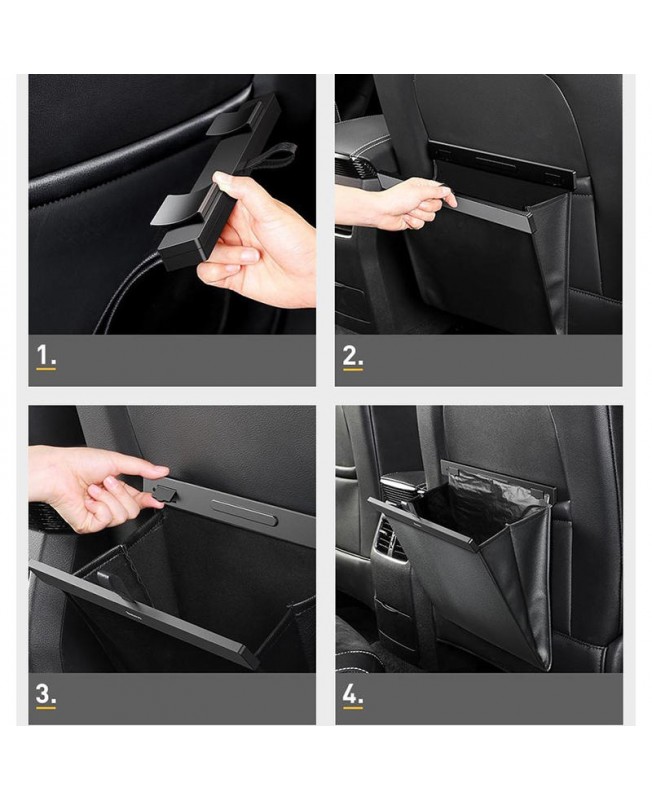 1.

2.

3.

4.