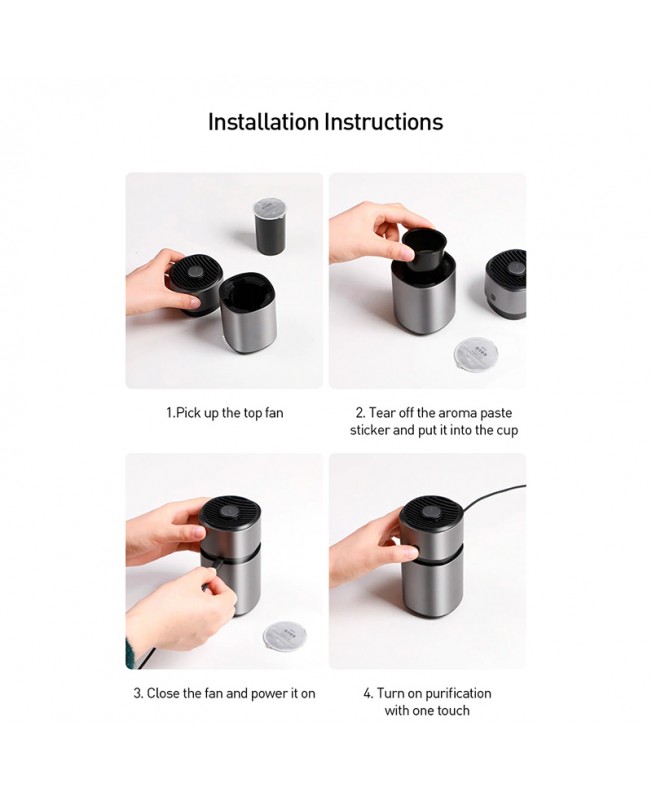 Installation Instructions

1.Pick up the top fan

2. Tear off the aroma paste sticker and put it into the cup

3. Close the fan and power it on

4. Turn on purification with one touch