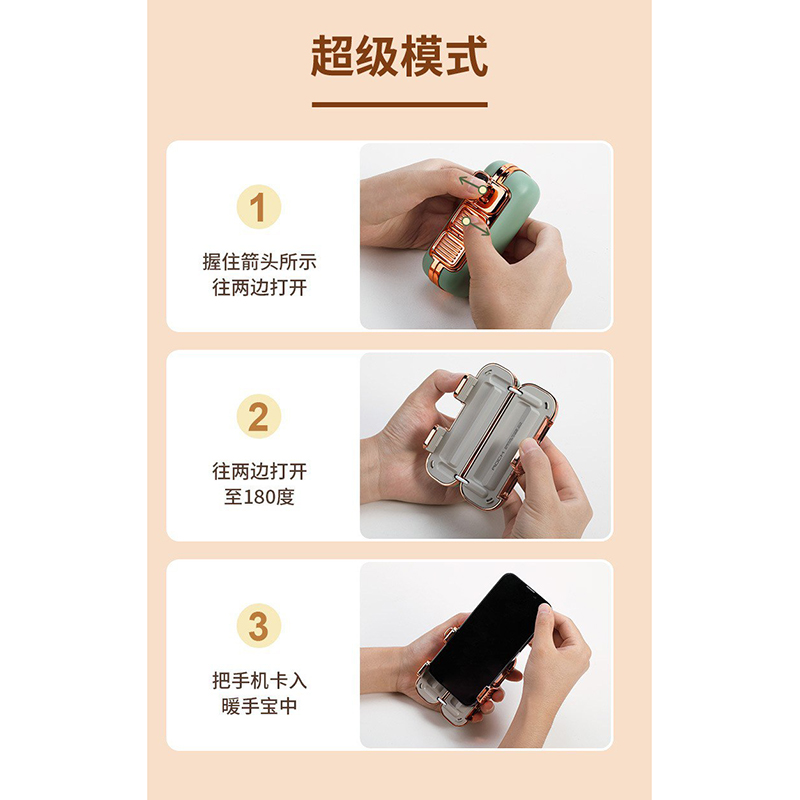 超级模式

1

握住箭头所示往两边打开

2

往两边打开至180度

3

把手机卡入暖手宝中