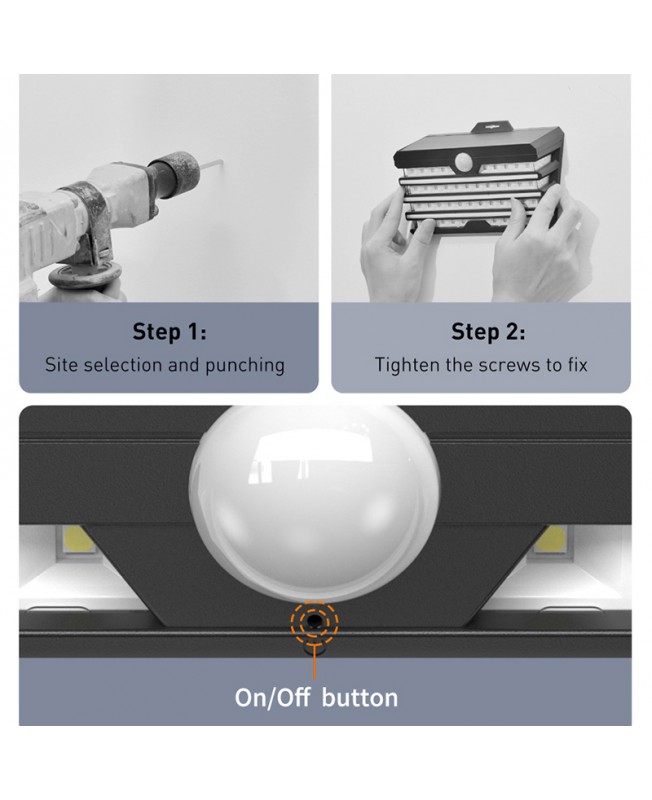 Step 1:
Site selection and punching

Step 2:
Tighten the screws to fix

On/Off button