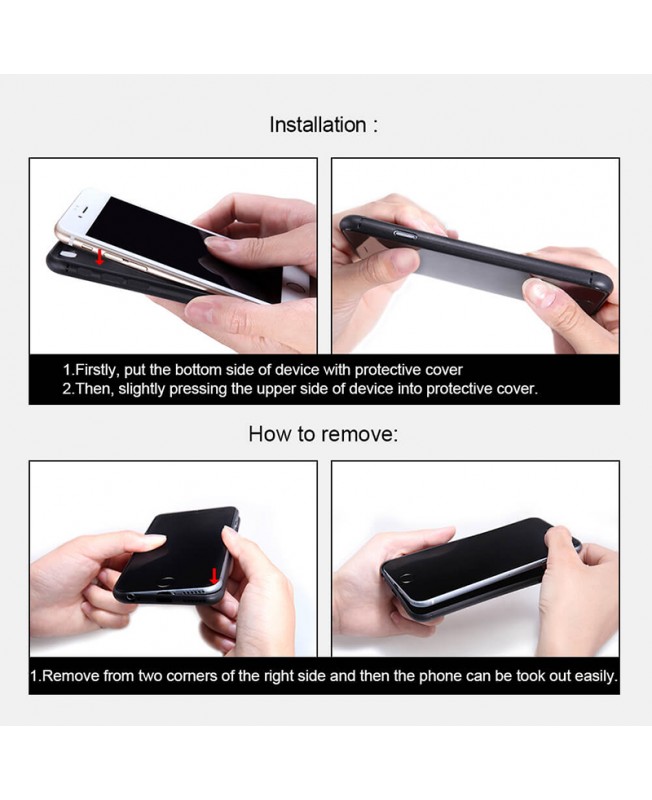 Installation :

1.Firstly, put the bottom side of device with protective cover
2.Then, slightly pressing the upper side of device into protective cover.

How to remove:

1.Remove from two corners of the right side and then the phone can be took out easily.