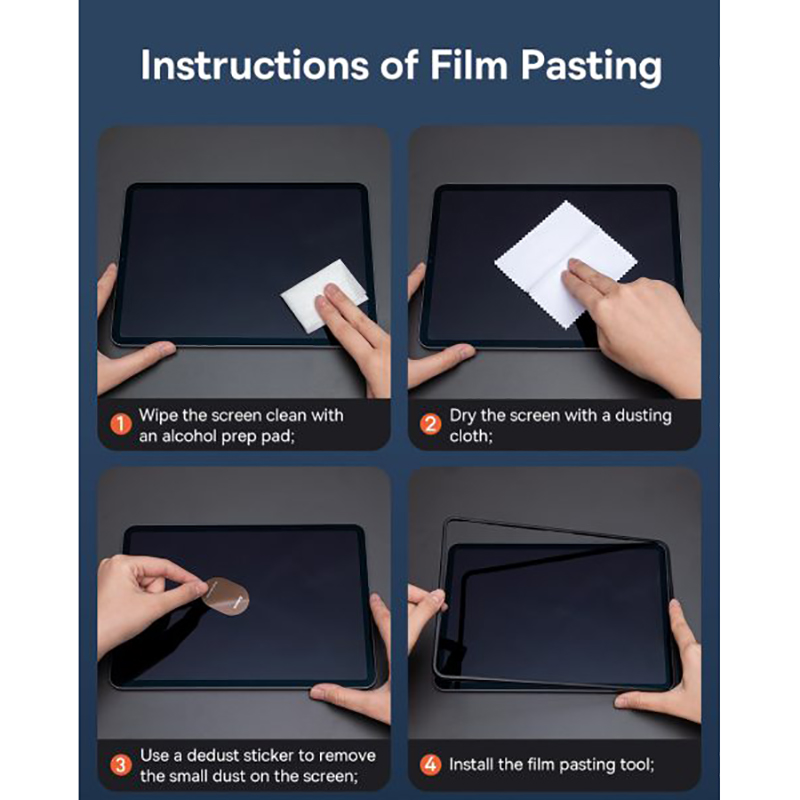 Instructions of Film Pasting

1 Wipe the screen clean with an alcohol prep pad;

2 Dry the screen with a dusting cloth;

3 Use a dedust sticker to remove the small dust on the screen;

4 Install the film pasting tool;