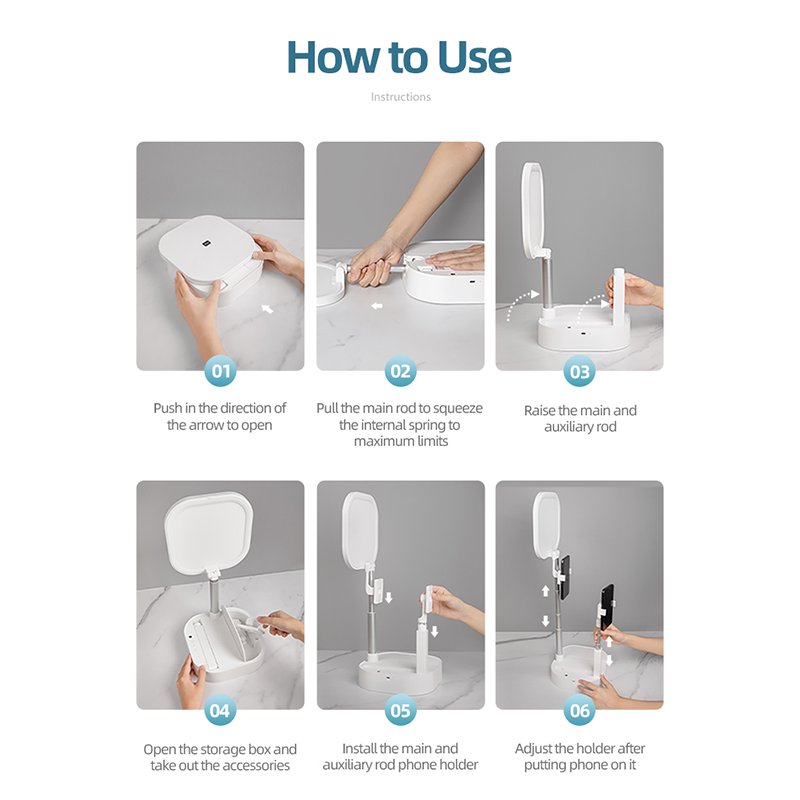 How to Use

Instructions

01

Push in the direction of the arrow to open

02

Pull the main rod to squeeze the internal spring to maximum limits

03

Raise the main and auxiliary rod

04

Open the storage box and take out the accessories

05

Install the main and auxiliary rod phone holder

06

Adjust the holder after putting phone on it