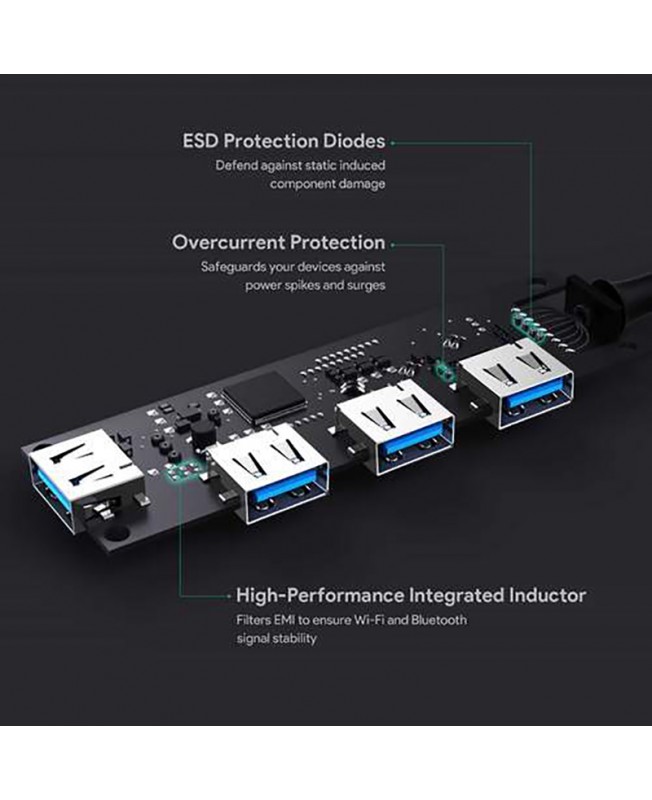 ESD Protection Diodes
Defend against static induced component damage

Overcurrent Protection
Safeguards your devices against power spikes and surges

High-Performance Integrated Inductor
Filters EMI to ensure Wi-Fi and Bluetooth signal stability