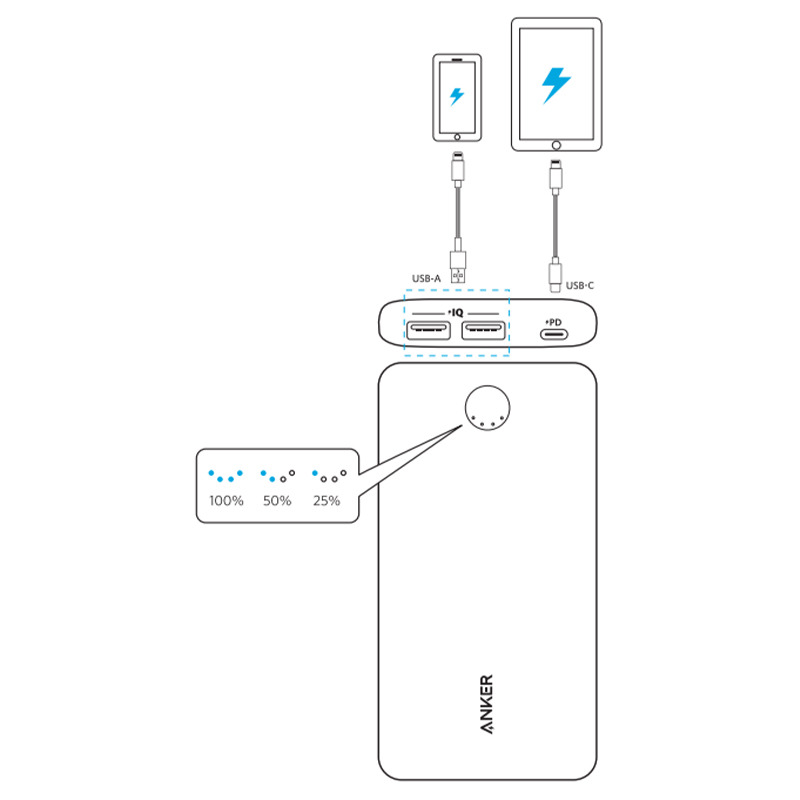 USB-A

USB-C

IQ

PD

100%

50%

25%

ANKER